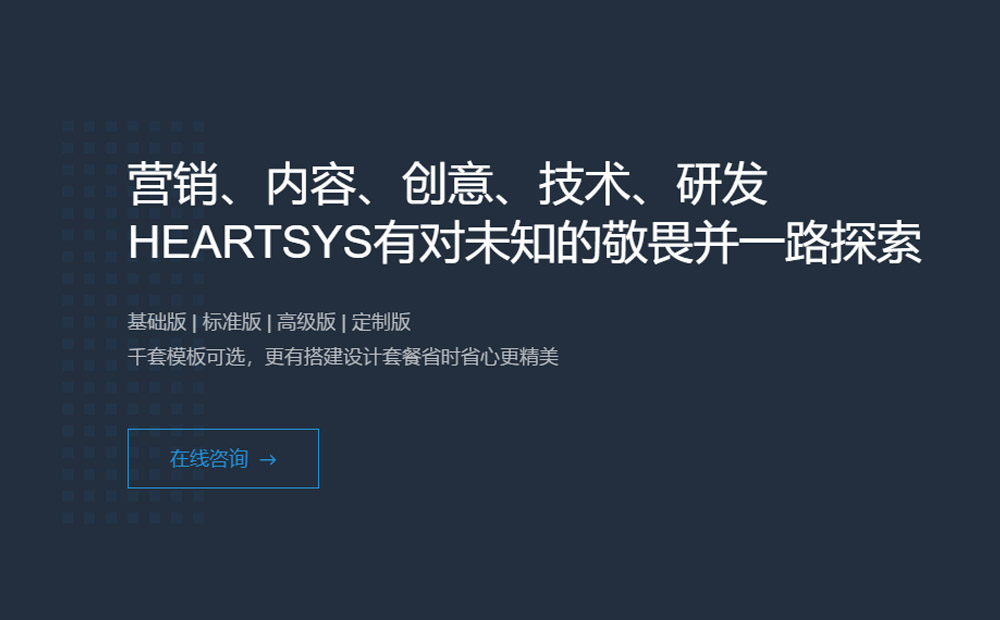 营销、内容、创意、技术、研发
HEARTSYS有对未知的敬畏并一路探索

基础版 | 标准版 | 高级版 | 定制版
千套模板可选，更有搭建设计套餐省时省心更精美

在线咨询 →